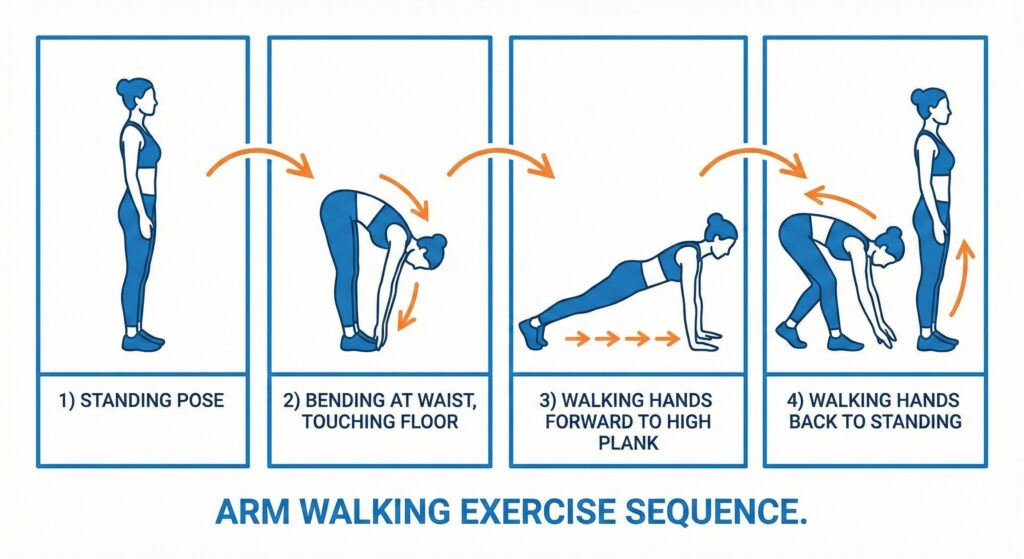 1) STANDING POSE

2) BENDING AT WAIST, TOUCHING FLOOR

3) WALKING HANDS FORWARD TO HIGH PLANK

4) WALKING HANDS BACK TO STANDING

ARM WALKING EXERCISE SEQUENCE.