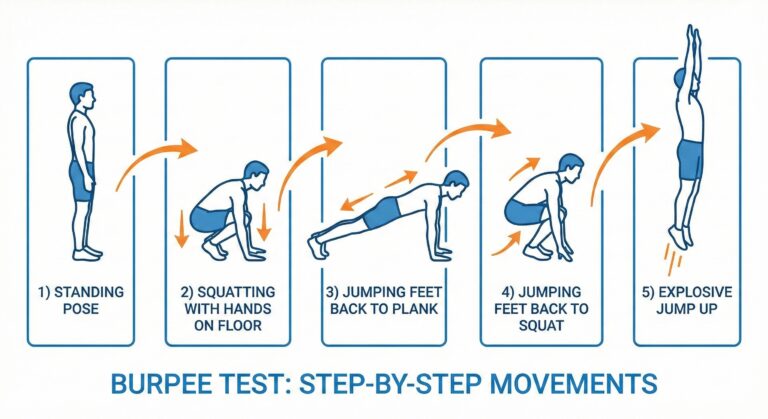 1) STANDING POSE

2) SQUATTING WITH HANDS ON FLOOR

3) JUMPING FEET BACK TO PLANK

4) JUMPING FEET BACK TO SQUAT

5) EXPLOSIVE JUMP UP

BURPEE TEST: STEP-BY-STEP MOVEMENTS