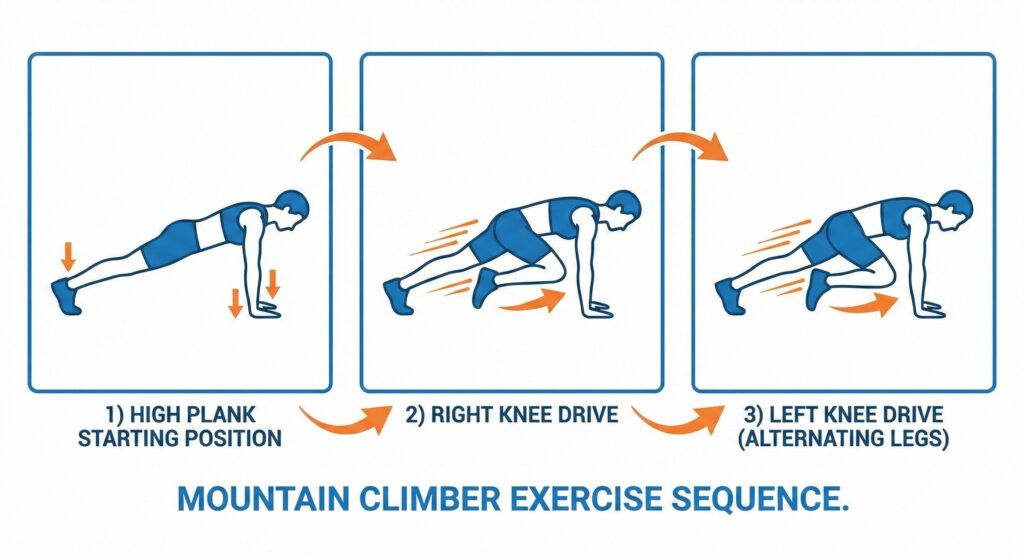 1) HIGH PLANK
STARTING POSITION

2) RIGHT KNEE DRIVE

3) LEFT KNEE DRIVE
(ALTERNATING LEGS)

MOUNTAIN CLIMBER EXERCISE SEQUENCE.