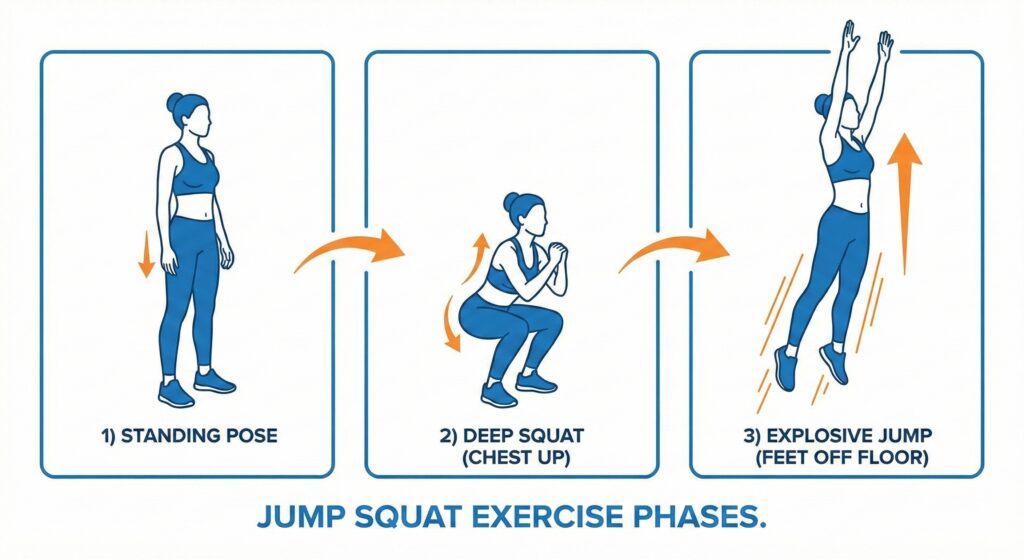 1) STANDING POSE

2) DEEP SQUAT (CHEST UP)

3) EXPLOSIVE JUMP (FEET OFF FLOOR)

JUMP SQUAT EXERCISE PHASES.